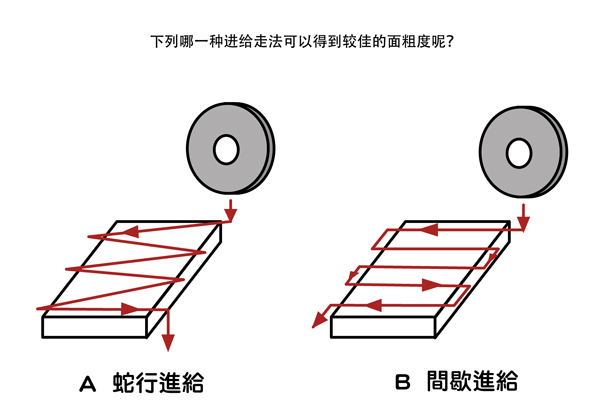 下列哪一种进给走法可以得到较佳的面粗度呢?

A 蛇行進給

B 間歇進給